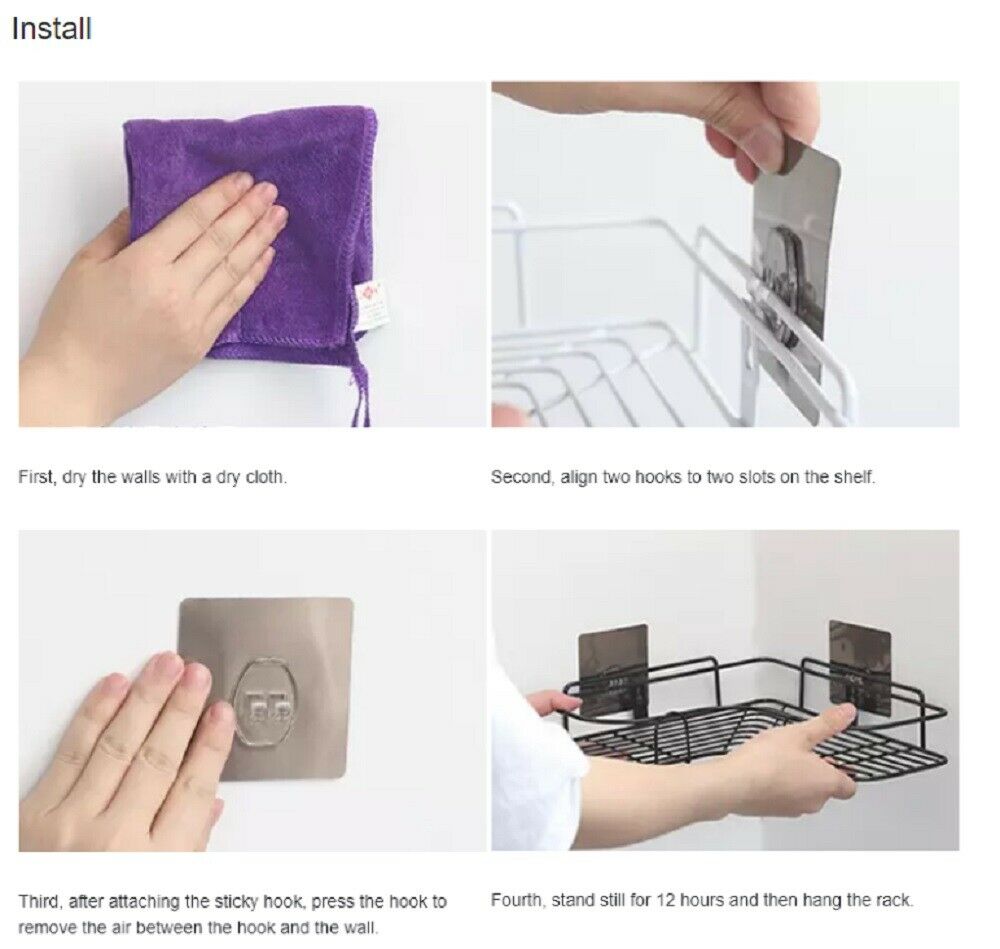 Install

First, dry the walls with a dry cloth.

Second, align two hooks to two slots on the shelf.

Third, after attaching the sticky hook, press the hook to remove the air between the hook and the wall.

Fourth, stand still for 12 hours and then hang the rack.