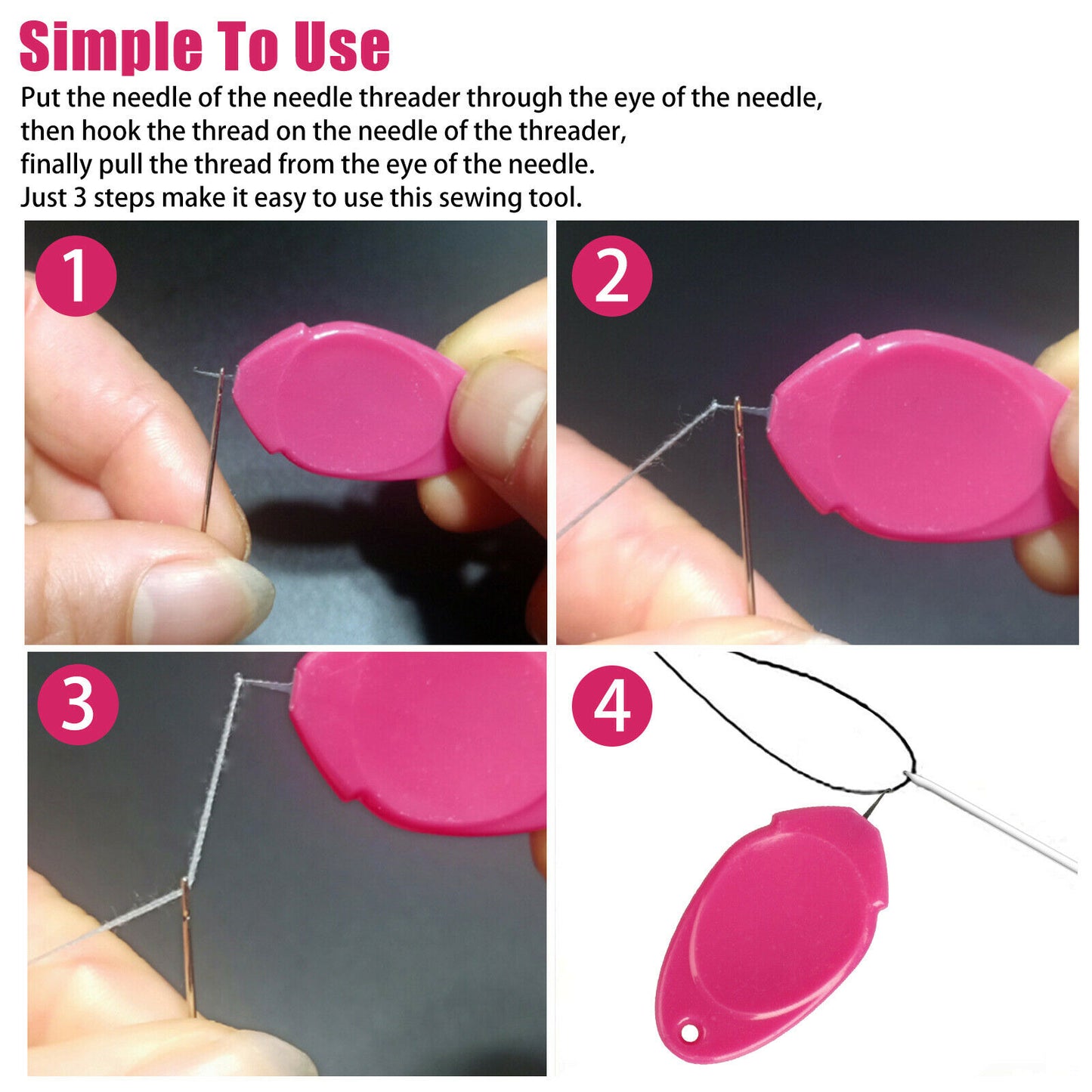 Simple To Use

Put the needle of the needle threader through the eye of the needle, then hook the thread on the needle of the threader, finally pull the thread from the eye of the needle. Just 3 steps make it easy to use this sewing tool.

1

2

3

4