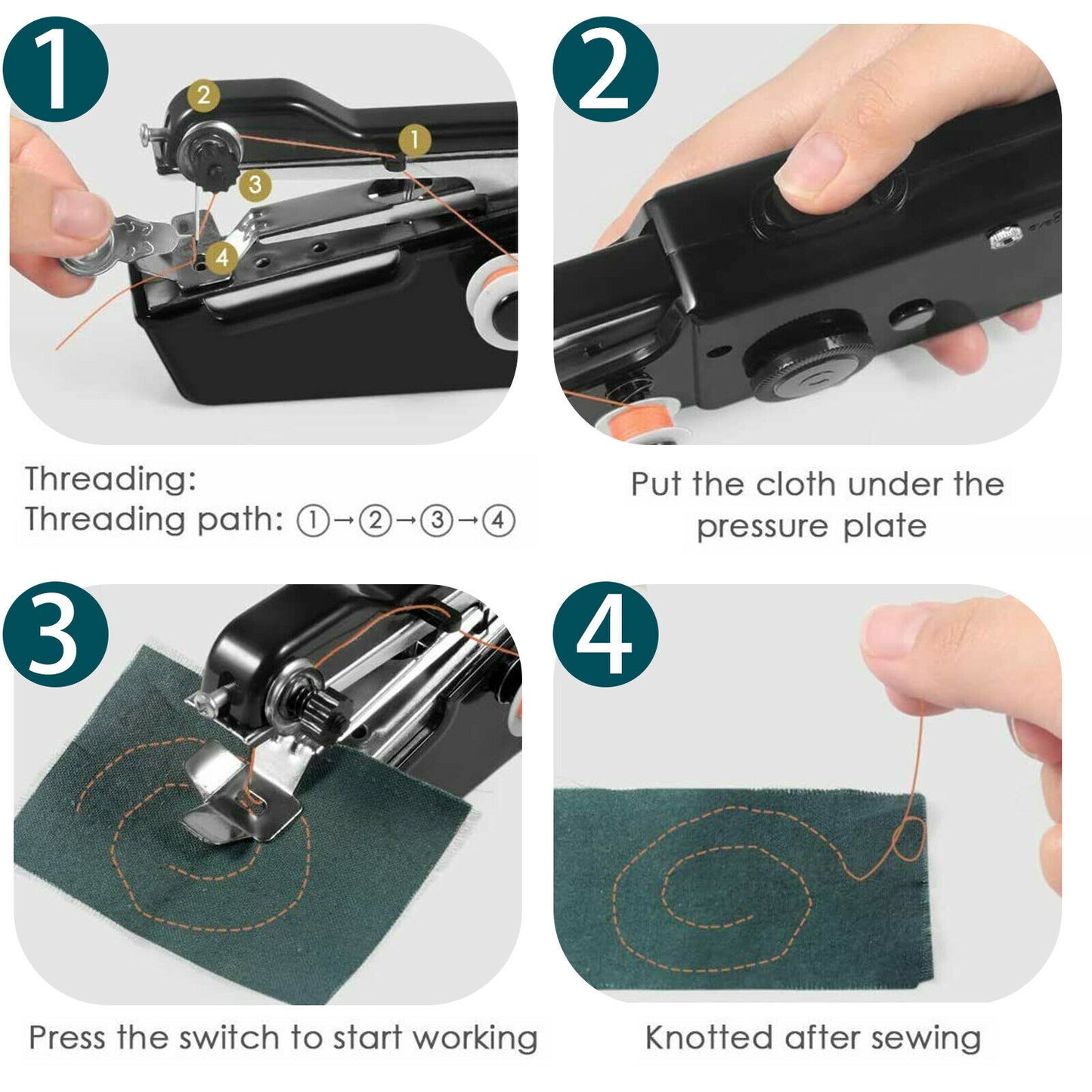 1

2

1

3

4

Threading:
Threading path: ①→②→③→④

2

Put the cloth under the pressure plate

3

Press the switch to start working

4

Knotted after sewing