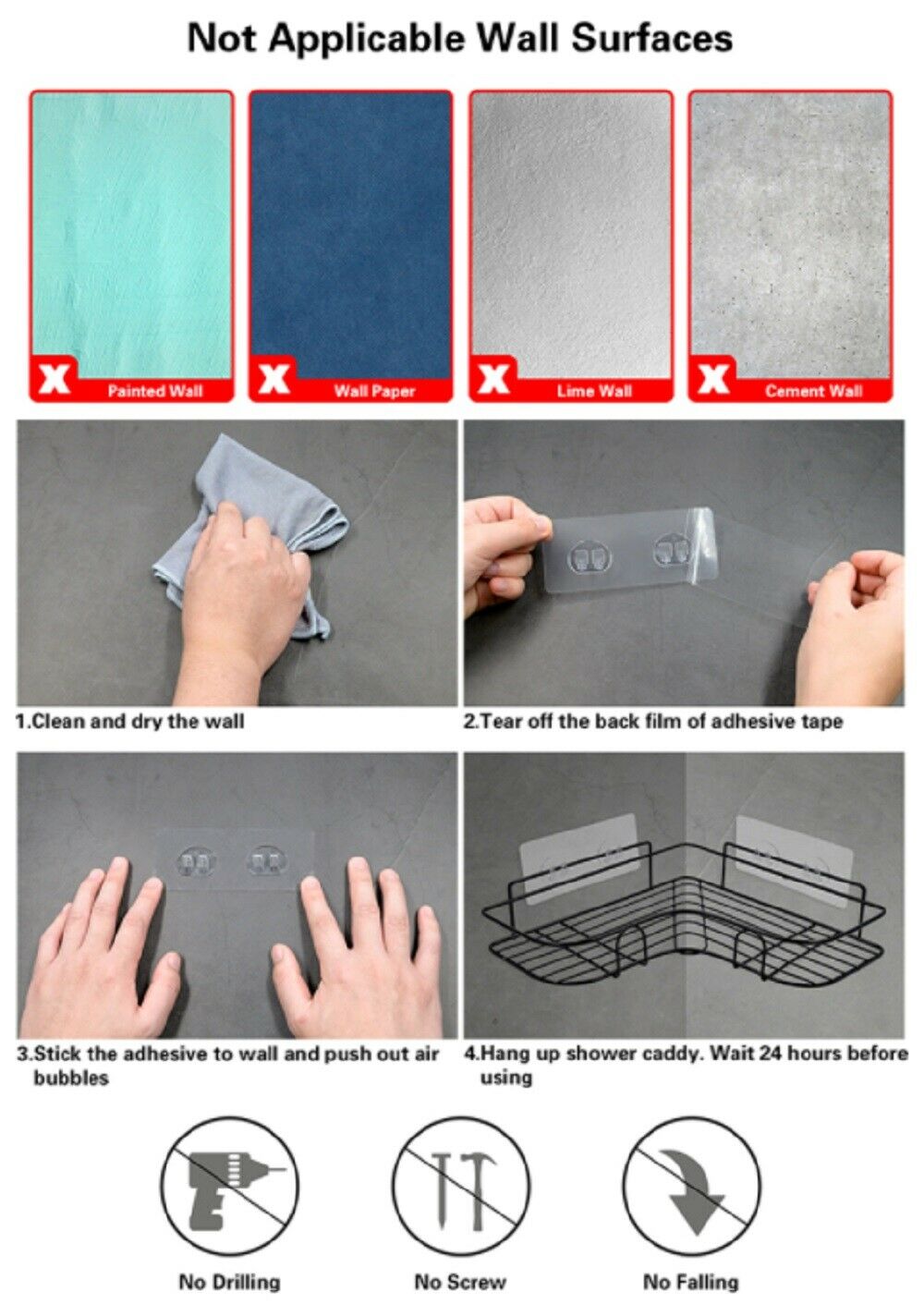 Not Applicable Wall Surfaces

X Painted Wall

X Wall Paper

X Lime Wall

X Cement Wall

1.Clean and dry the wall

2.Tear off the back film of adhesive tape

3.Stick the adhesive to wall and push out air bubbles

4.Hang up shower caddy. Wait 24 hours before using

No Drilling

No Screw

No Falling