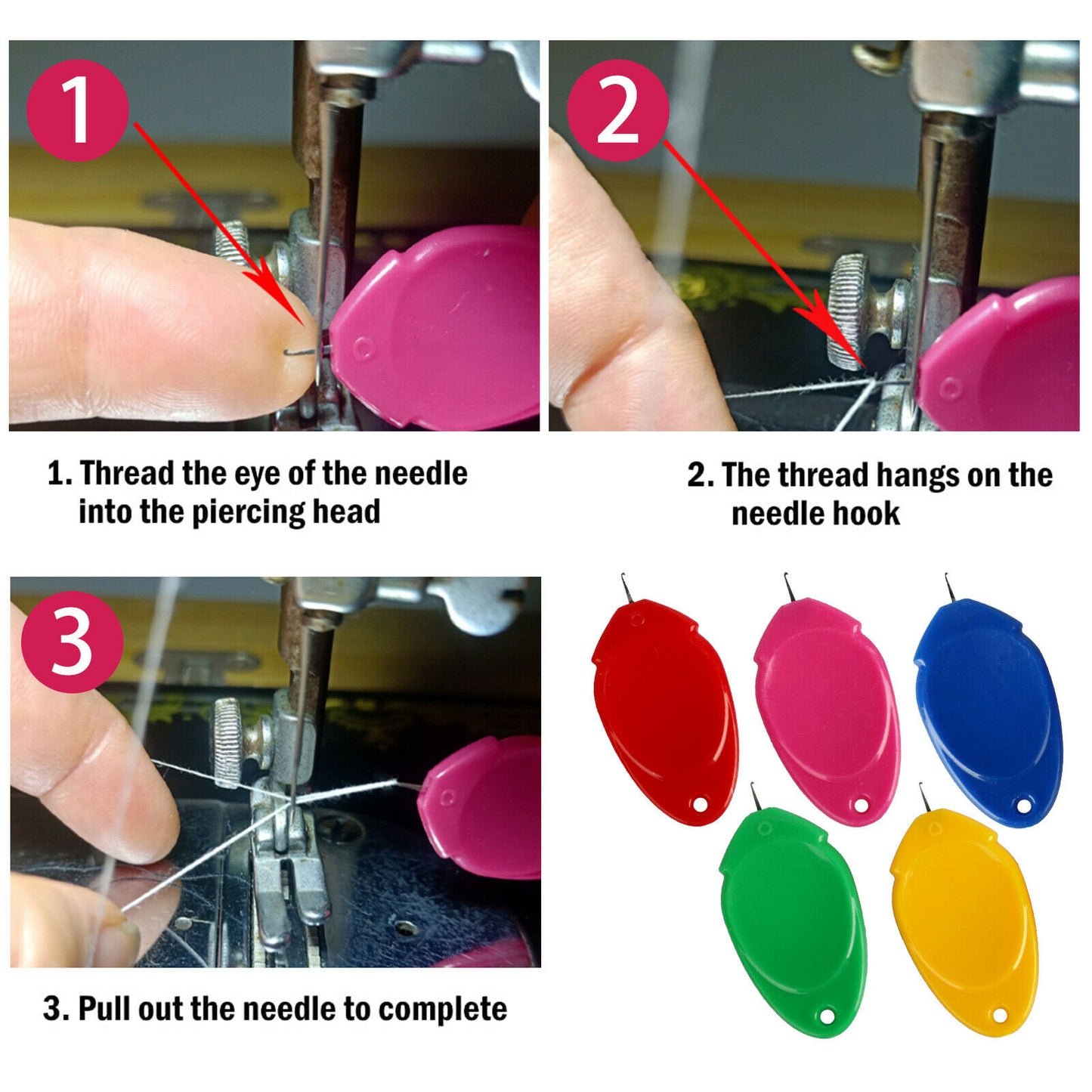 1

2

1. Thread the eye of the needle into the piercing head

2. The thread hangs on the needle hook

3

3. Pull out the needle to complete